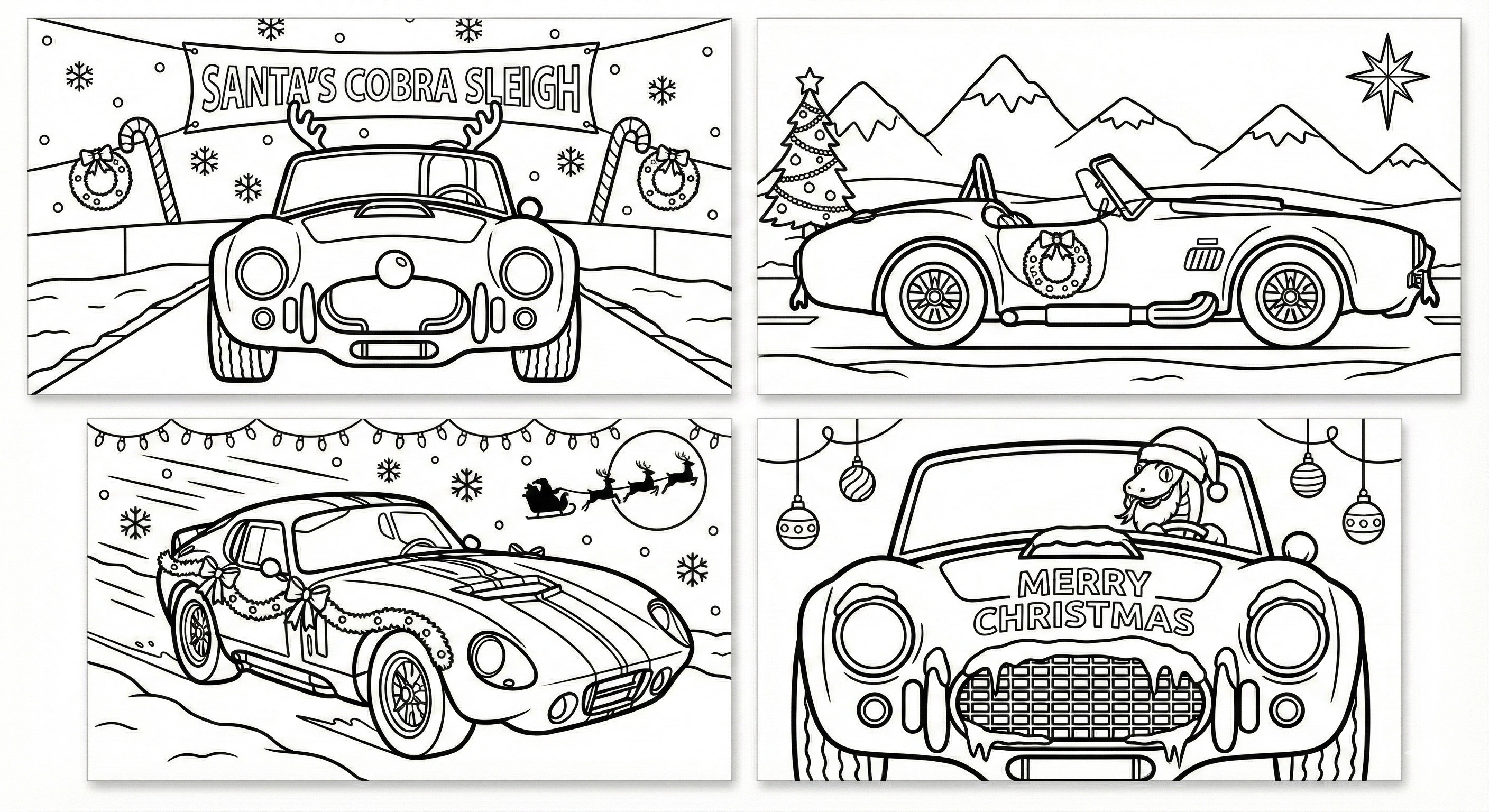 SANTA'S COBRA SLEIGH

MERRY CHRISTMAS